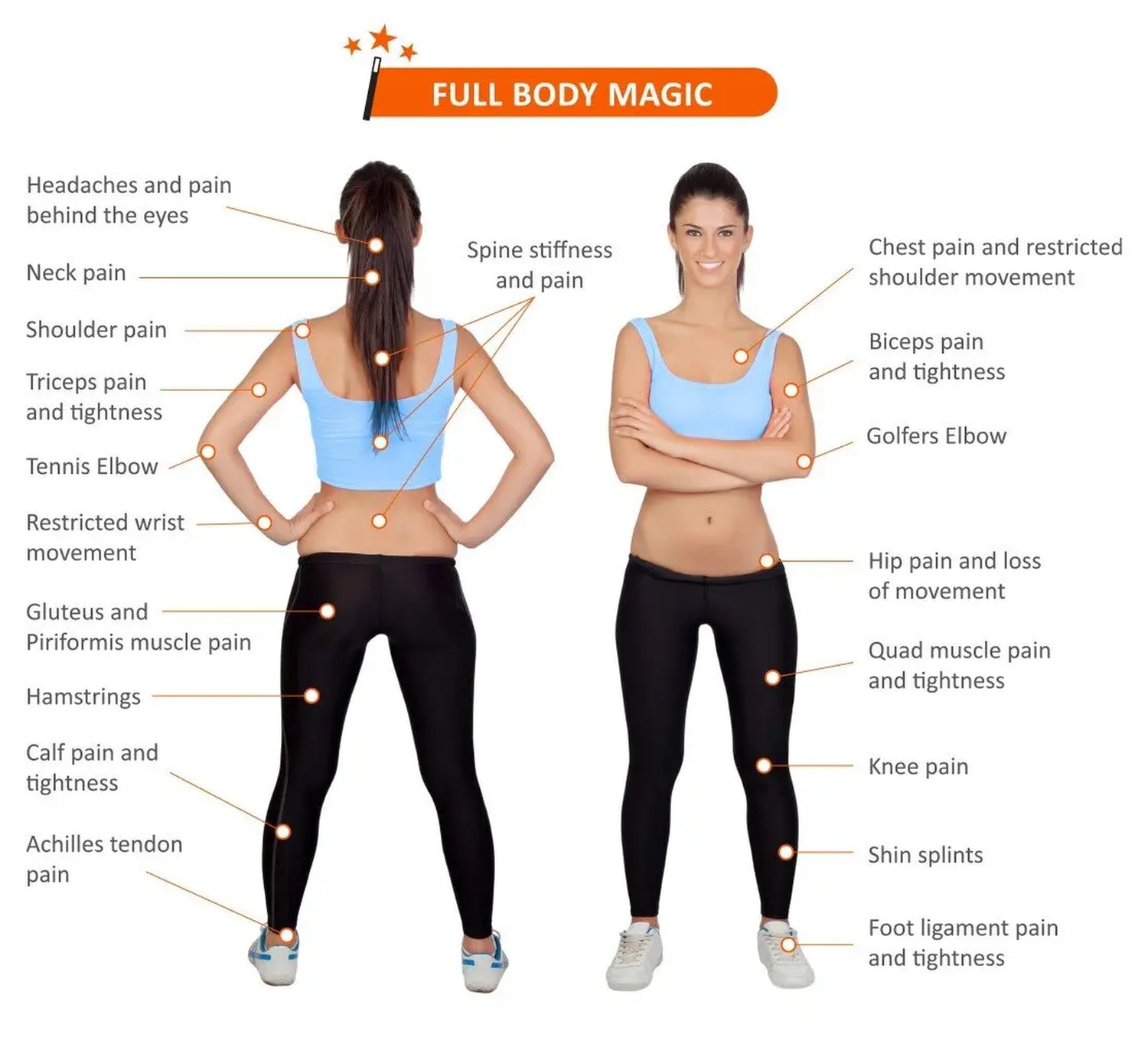 FULL BODY MAGIC

Headaches and pain behind the eyes

Neck pain

Shoulder pain

Triceps pain and tightness

Tennis Elbow

Restricted wrist movement

Gluteus and Piriformis muscle pain

Hamstrings

Calf pain and tightness

Achilles tendon pain

Spine stiffness and pain

Chest pain and restricted shoulder movement

Biceps pain and tightness

Golfers Elbow

Hip pain and loss of movement

Quad muscle pain and tightness

Knee pain

Shin splints

Foot ligament pain and tightness